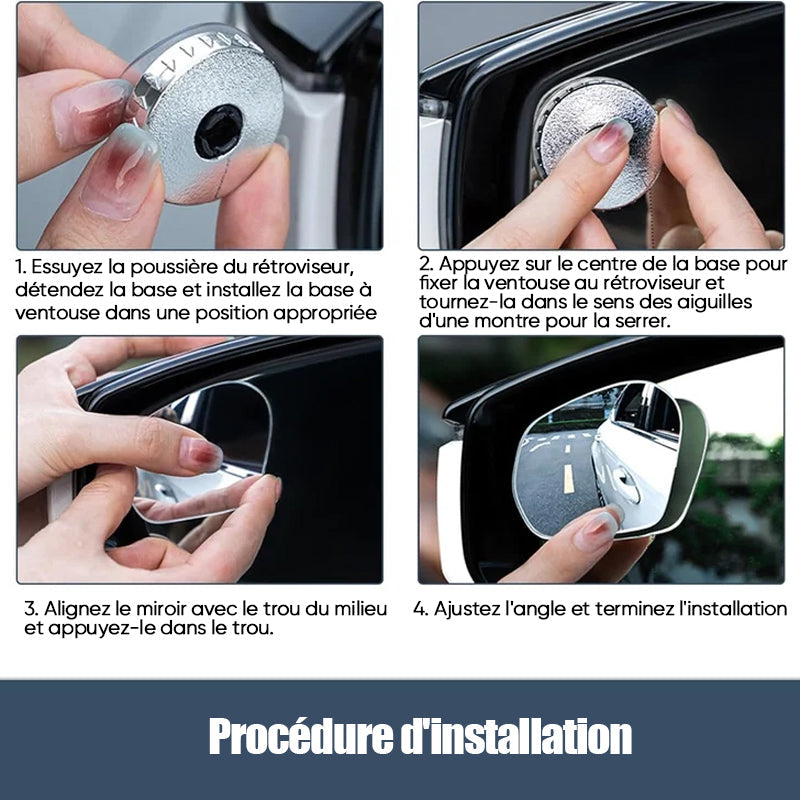 1. Essuyez la poussière du rétroviseur, détendez la base et installez la base à ventouse dans une position appropriée

2. Appuyez sur le centre de la base pour fixer la ventouse au rétroviseur et tournez-la dans le sens des aiguilles d'une montre pour la serrer.

3. Alignez le miroir avec le trou du milieu et appuyez-le dans le trou.

4. Ajustez l'angle et terminez l'installation

Procédure d'installation