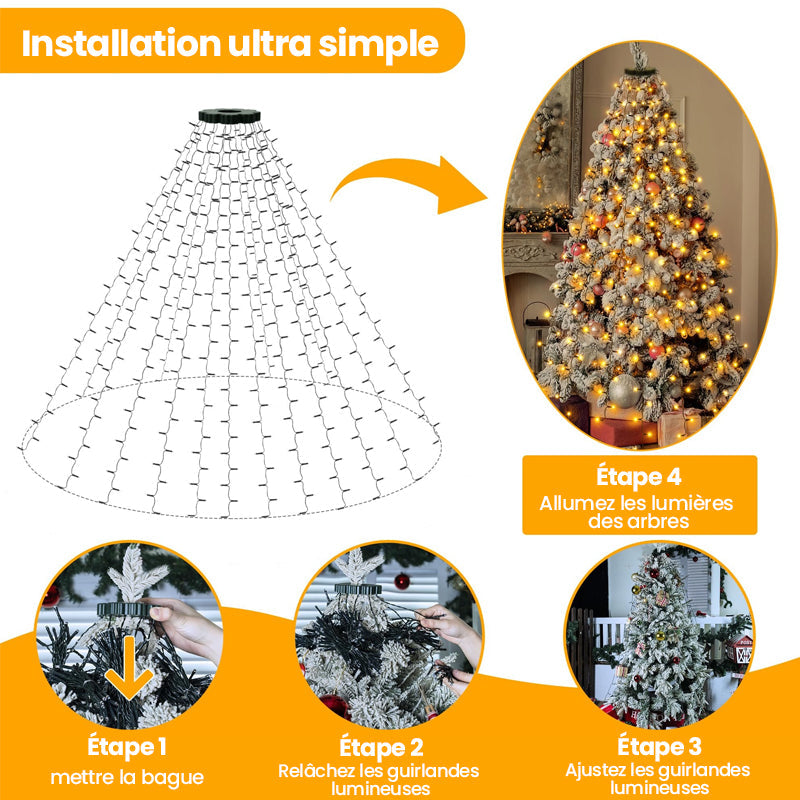 Installation ultra simple

Étape 4
Allumez les lumières des arbres

Étape 1
mettre la bague

Étape 2
Relâchez les guirlandes lumineuses

Étape 3
Ajustez les guirlandes lumineuses