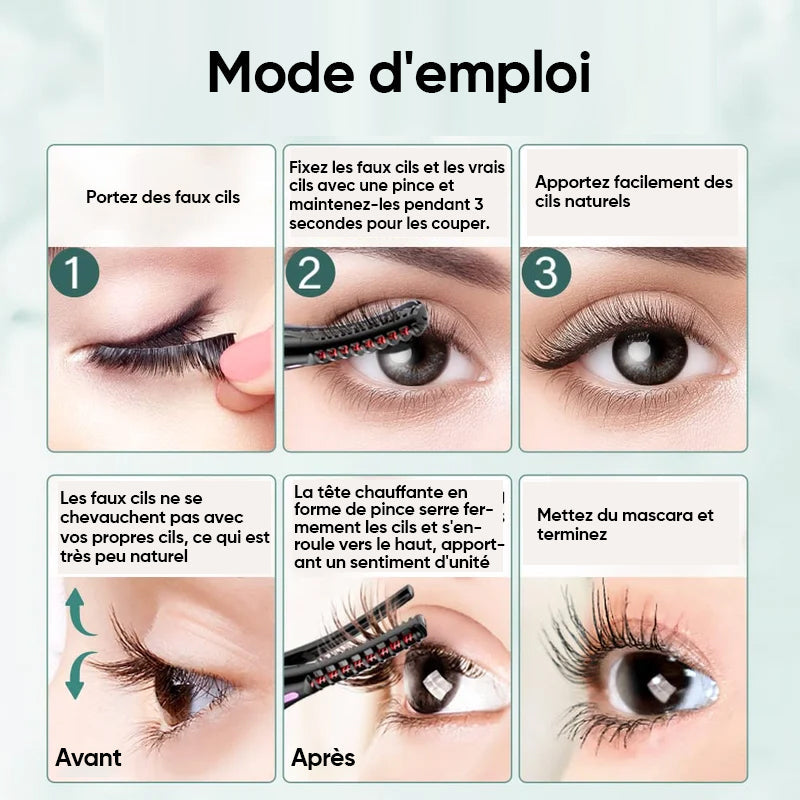 Mode d'emploi

Portez des faux cils

1

Fixez les faux cils et les vrais cils avec une pince et maintenez-les pendant 3 secondes pour les couper.

2

Apportez facilement des cils naturels

3

Les faux cils ne se chevauchent pas avec vos propres cils, ce qui est très peu naturel

Avant

La tête chauffante en forme de pince serre fermement les cils et s'enroule vers le haut, apportant un sentiment d'unité

Après

Mettez du mascara et terminez