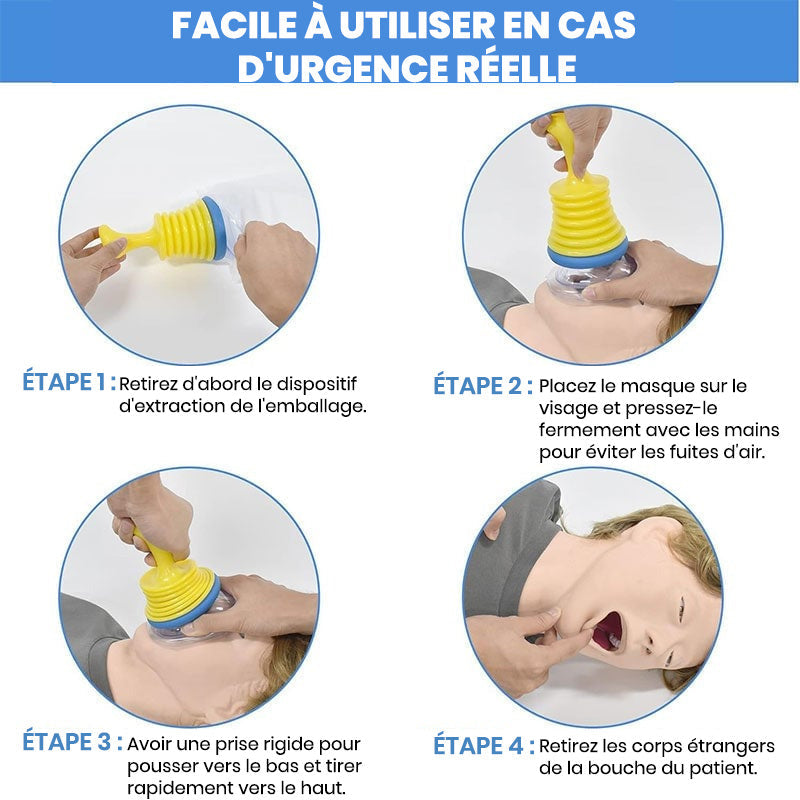 FACILE À UTILISER EN CAS D'URGENCE RÉELLE

ÉTAPE 1 : Retirez d'abord le dispositif d'extraction de l'emballage.

ÉTAPE 2 : Placez le masque sur le visage et pressez-le fermement avec les mains pour éviter les fuites d'air.

ÉTAPE 3 : Avoir une prise rigide pour pousser vers le bas et tirer rapidement vers le haut.

ÉTAPE 4 : Retirez les corps étrangers de la bouche du patient.