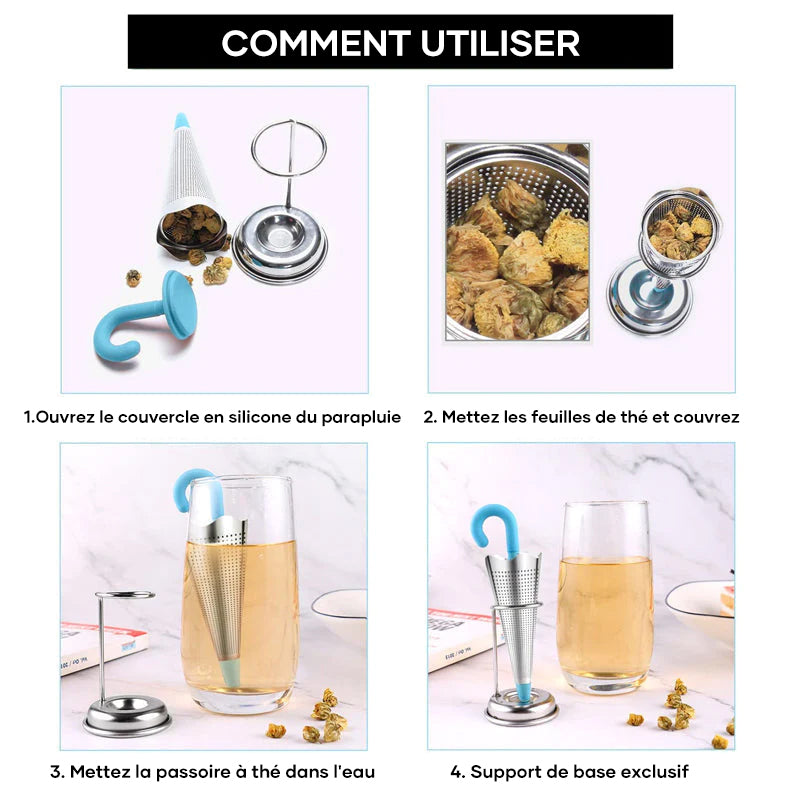 COMMENT UTILISER

1.Ouvrez le couvercle en silicone du parapluie

2. Mettez les feuilles de thé et couvrez

3. Mettez la passoire à thé dans l'eau

4. Support de base exclusif