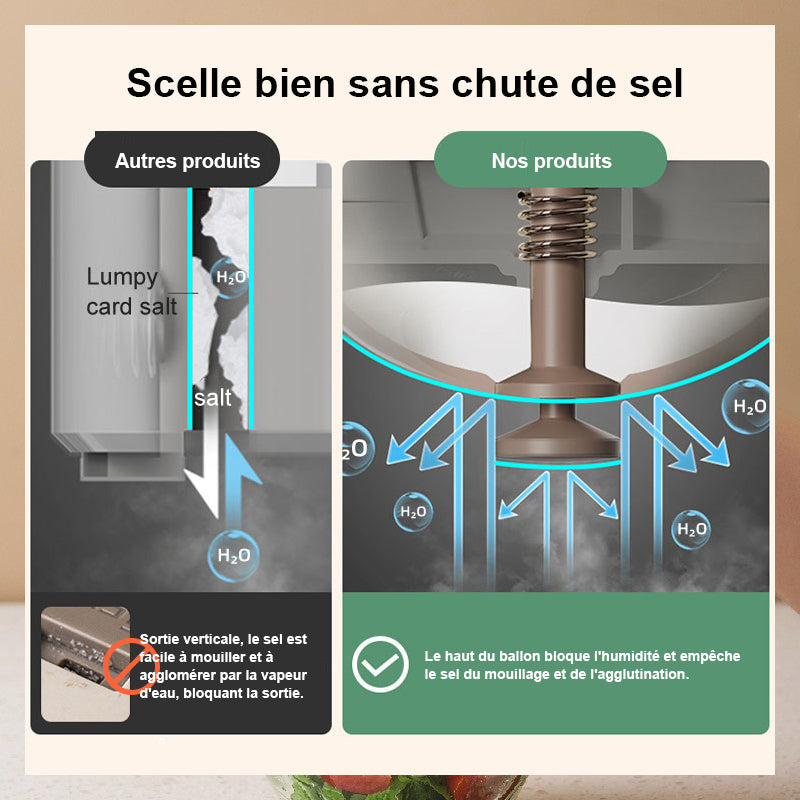 Scelle bien sans chute de sel

Autres produits

Lumpy card salt

$H_2O$

salt

$H_2O$

Sortie verticale, le sel est facile à mouiller et à agglomérer par la vapeur d'eau, bloquant la sortie.

Nos produits

$H_2O$

$_2O$

$H_2O$

$H_2O$

Le haut du ballon bloque l'humidité et empêche le sel du mouillage et de l'agglutination.