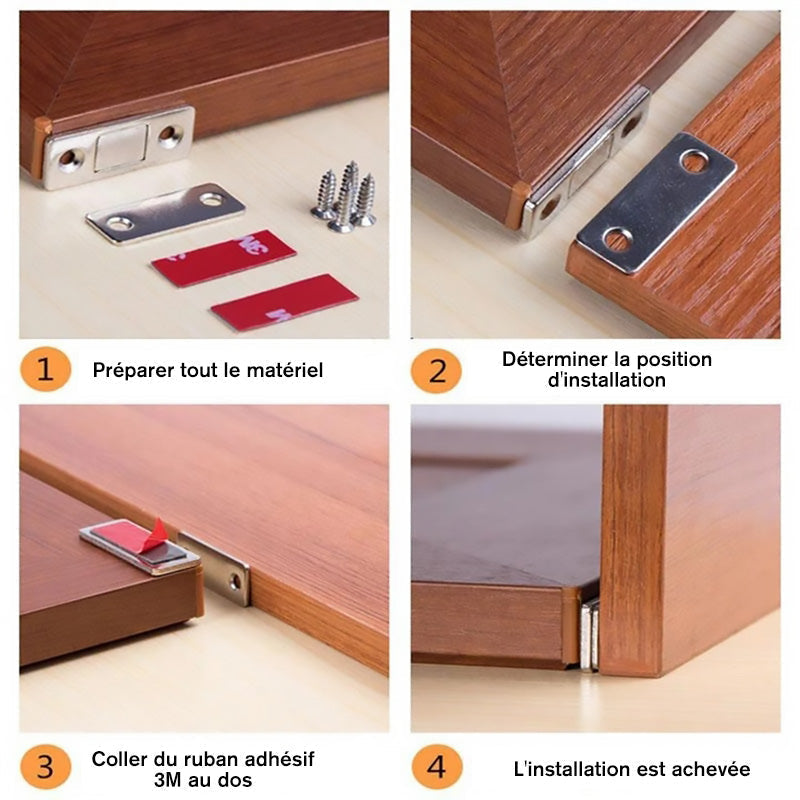 1 Préparer tout le matériel

2 Déterminer la position d'installation

3 Coller du ruban adhésif 3M au dos

4 L'installation est achevée