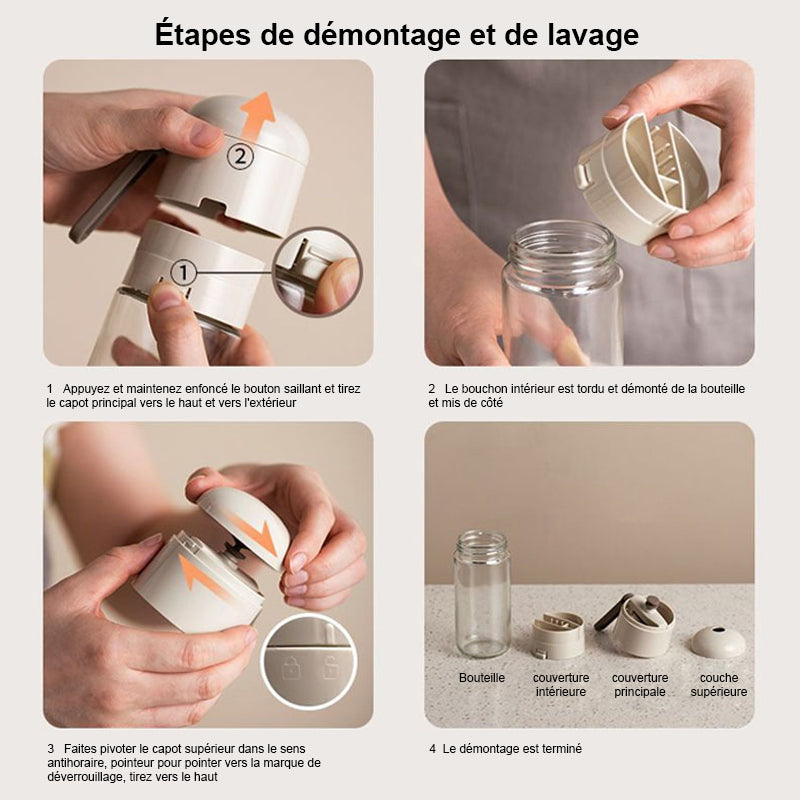 Étapes de démontage et de lavage

2

1

1 Appuyez et maintenez enfoncé le bouton saillant et tirez le capot principal vers le haut et vers l'extérieur

2 Le bouchon intérieur est tordu et démonté de la bouteille et mis de côté

3 Faites pivoter le capot supérieur dans le sens antihoraire, pointeur pour pointer vers la marque de déverrouillage, tirez vers le haut

Bouteille

couverture intérieure

couverture principale

couche supérieure

4 Le démontage est terminé