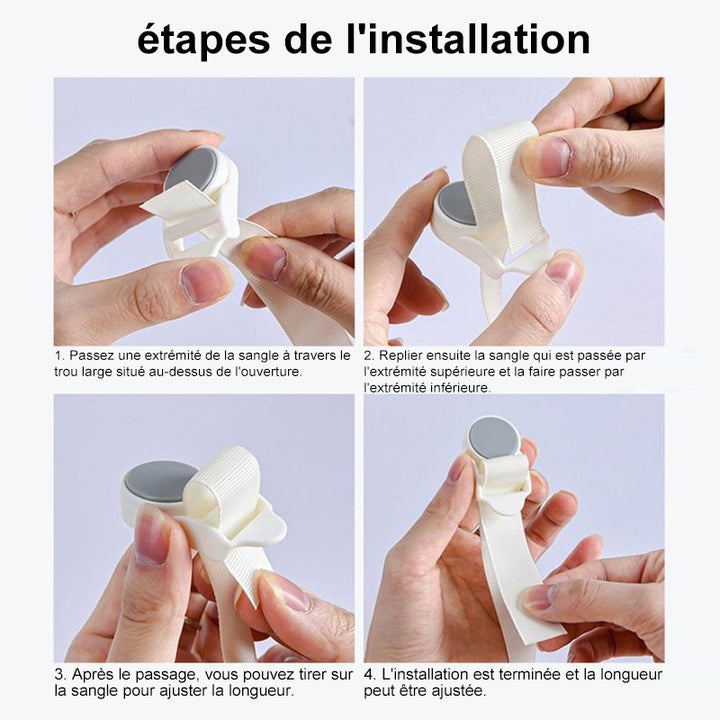 étapes de l'installation

1. Passez une extrémité de la sangle à travers le trou large situé au-dessus de l'ouverture.

2. Replier ensuite la sangle qui est passée par l'extrémité supérieure et la faire passer par l'extrémité inférieure.

3. Après le passage, vous pouvez tirer sur la sangle pour ajuster la longueur.

4. L'installation est terminée et la longueur peut être ajustée.