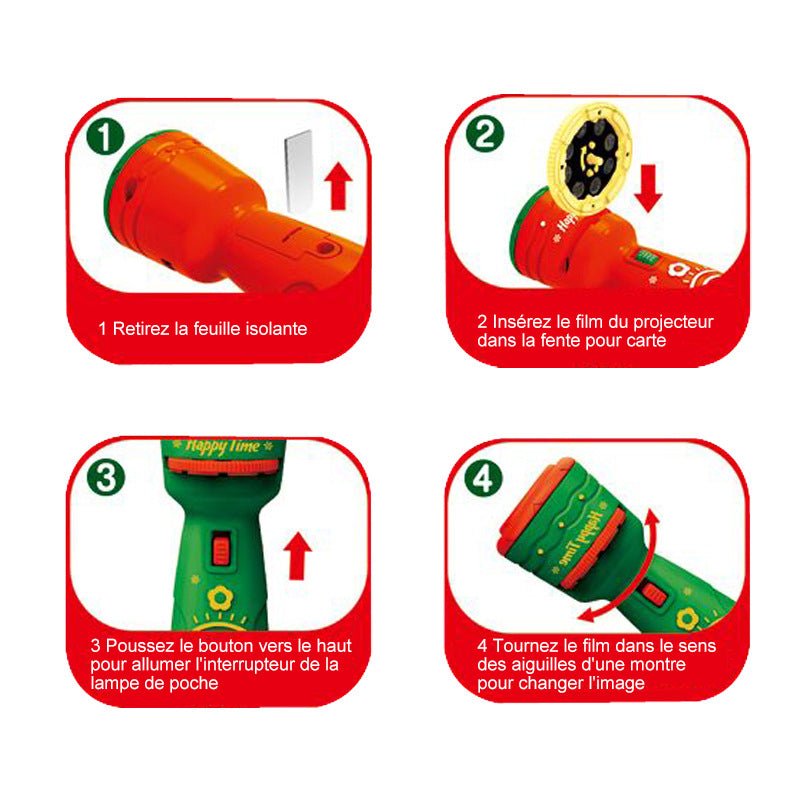 1

1 Retirez la feuille isolante

2

Happy

2 Insérez le film du projecteur dans la fente pour carte

3

Happy Time

3 Poussez le bouton vers le haut pour allumer l'interrupteur de la lampe de poche

4

Happy Time

4 Tournez le film dans le sens des aiguilles d'une montre pour changer l'image